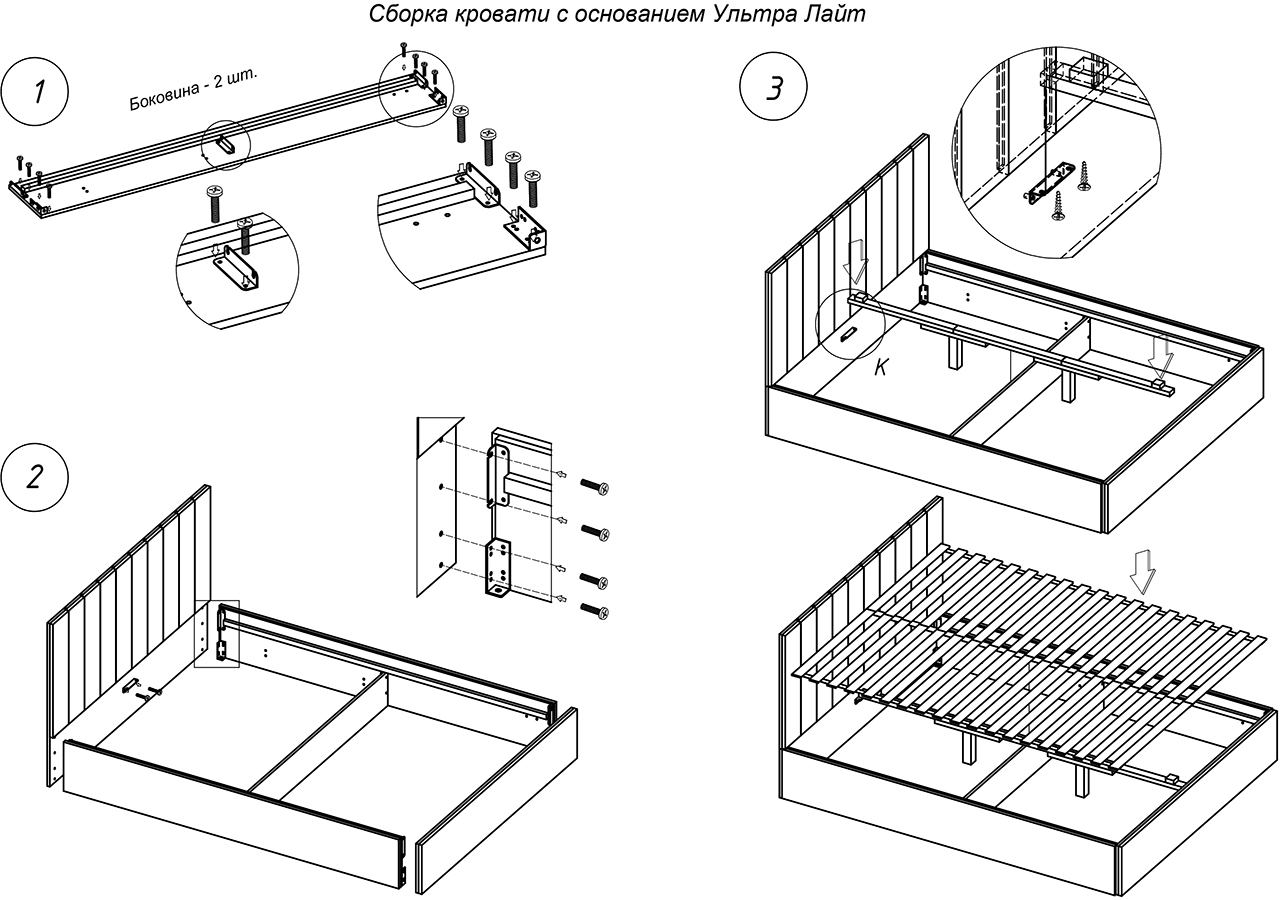 Сборка кровати с основанием Ультра Лайт

1

Боковина - 2 шт.

3

К

2